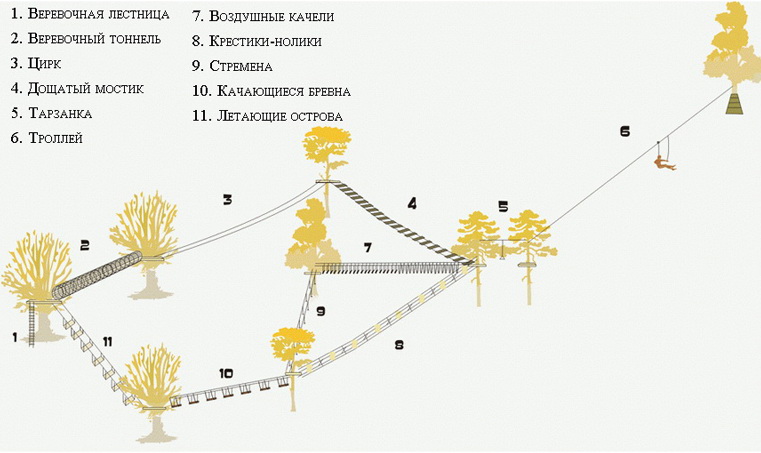 1. Веревочная лестница
2. Веревочный тоннель
3. Цирк
4. Дощатый мостик
5. Тарзанка
6. Троллей

7. Воздушные качели
8. Крестики-нолики
9. Стремена
10. Качающиеся бревна
11. Летающие острова

6
3
4
5
2
7
9
1
11
8
10